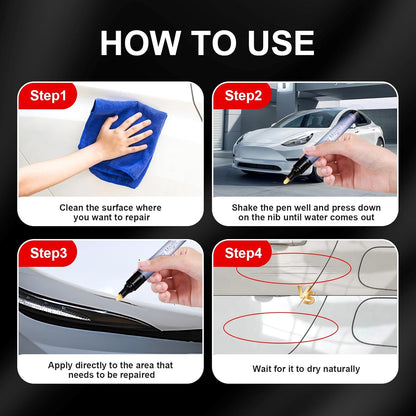 HOW TO USE

Step1

Clean the surface where you want to repair

Step2

Shake the pen well and press down on the nib until water comes out

Step3

Apply directly to the area that needs to be repaired

Step4

VS

Wait for it to dry naturally